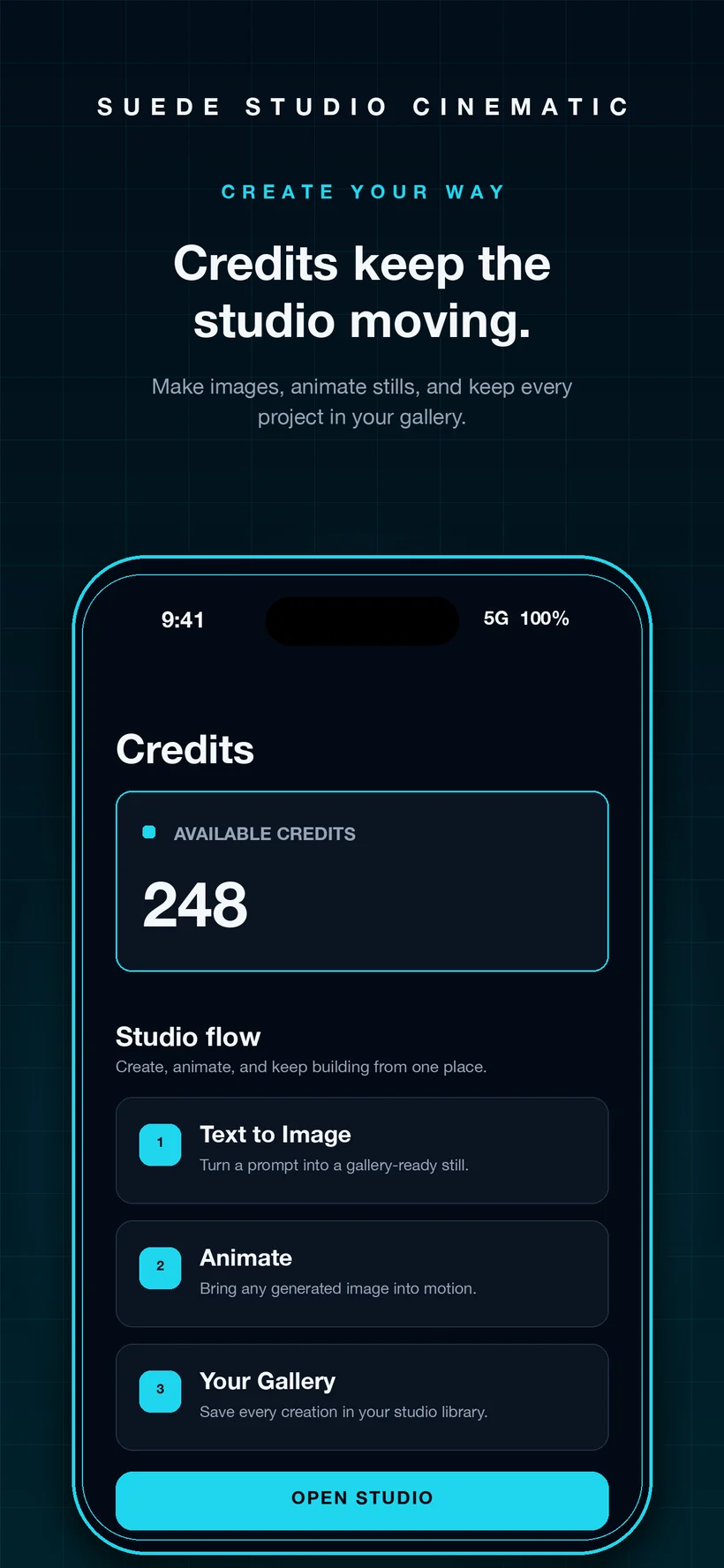 SUEDE STUDIO CINEMATIC

CREATE YOUR WAY

Credits keep the studio moving.

Make images, animate stills, and keep every project in your gallery.

9:41

5G 100%

Credits

AVAILABLE CREDITS

248

Studio flow

Create, animate, and keep building from one place.

1

Text to Image

Turn a prompt into a gallery-ready still.

2

Animate

Bring any generated image into motion.

3

Your Gallery

Save every creation in your studio library.

OPEN STUDIO